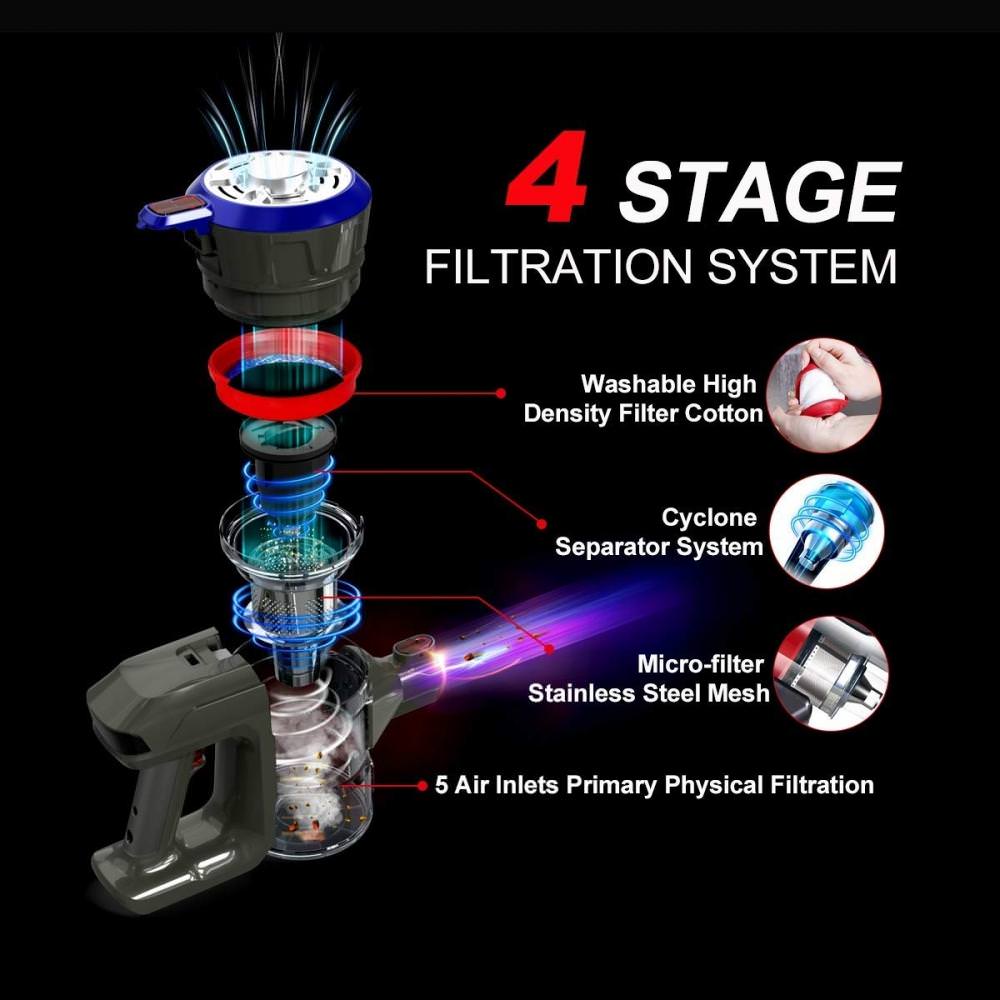 4 STAGE
FILTRATION SYSTEM

Washable High Density Filter Cotton

Cyclone Separator System

Micro-filter Stainless Steel Mesh

5 Air Inlets Primary Physical Filtration